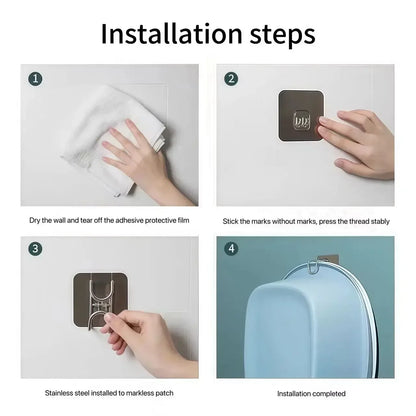 Installation steps

1

Dry the wall and tear off the adhesive protective film

2

Stick the marks without marks, press the thread stably

3

Stainless steel installed to markless patch

4

Installation completed